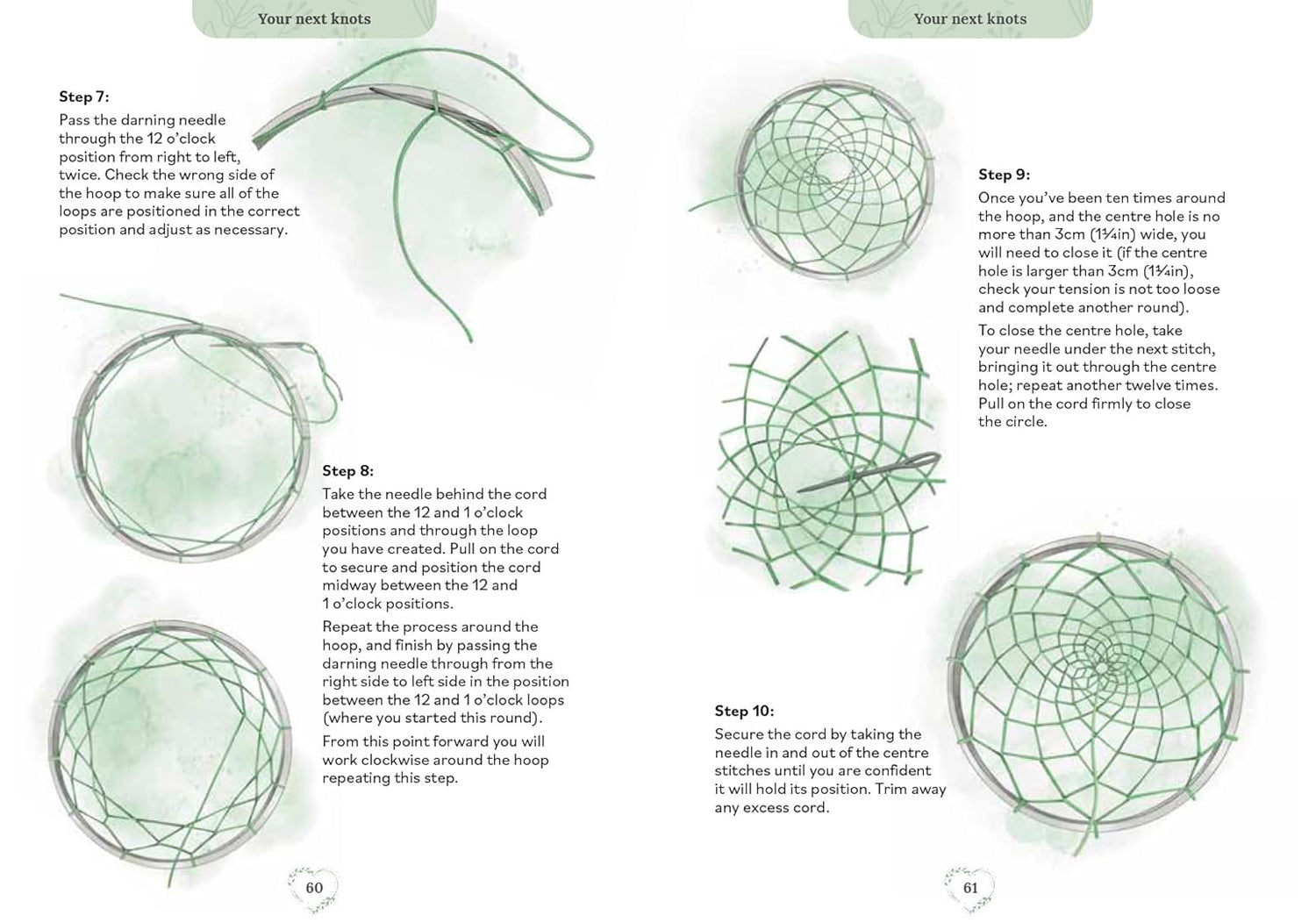 Your next knots

Step 7:
Pass the darning needle through the 12 o'clock position from right to left, twice. Check the wrong side of the hoop to make sure all of the loops are positioned in the correct position and adjust as necessary.

Step 8:
Take the needle behind the cord between the 12 and 1 o'clock positions and through the loop you have created. Pull on the cord to secure and position the cord midway between the 12 and 1 o'clock positions.

Repeat the process around the hoop, and finish by passing the darning needle through from the right side to left side in the position between the 12 and 1 o'clock loops (where you started this round).

From this point forward you will work clockwise around the hoop repeating this step.

60

Your next knots

Step 9:
Once you've been ten times around the hoop, and the centre hole is no more than 3cm (1¼in) wide, you will need to close it (if the centre hole is larger than 3cm (1¼in), check your tension is not too loose and complete another round).

To close the centre hole, take your needle under the next stitch, bringing it out through the centre hole; repeat another twelve times. Pull on the cord firmly to close the circle.

Step 10:
Secure the cord by taking the needle in and out of the centre stitches until you are confident it will hold its position. Trim away any excess cord.

61