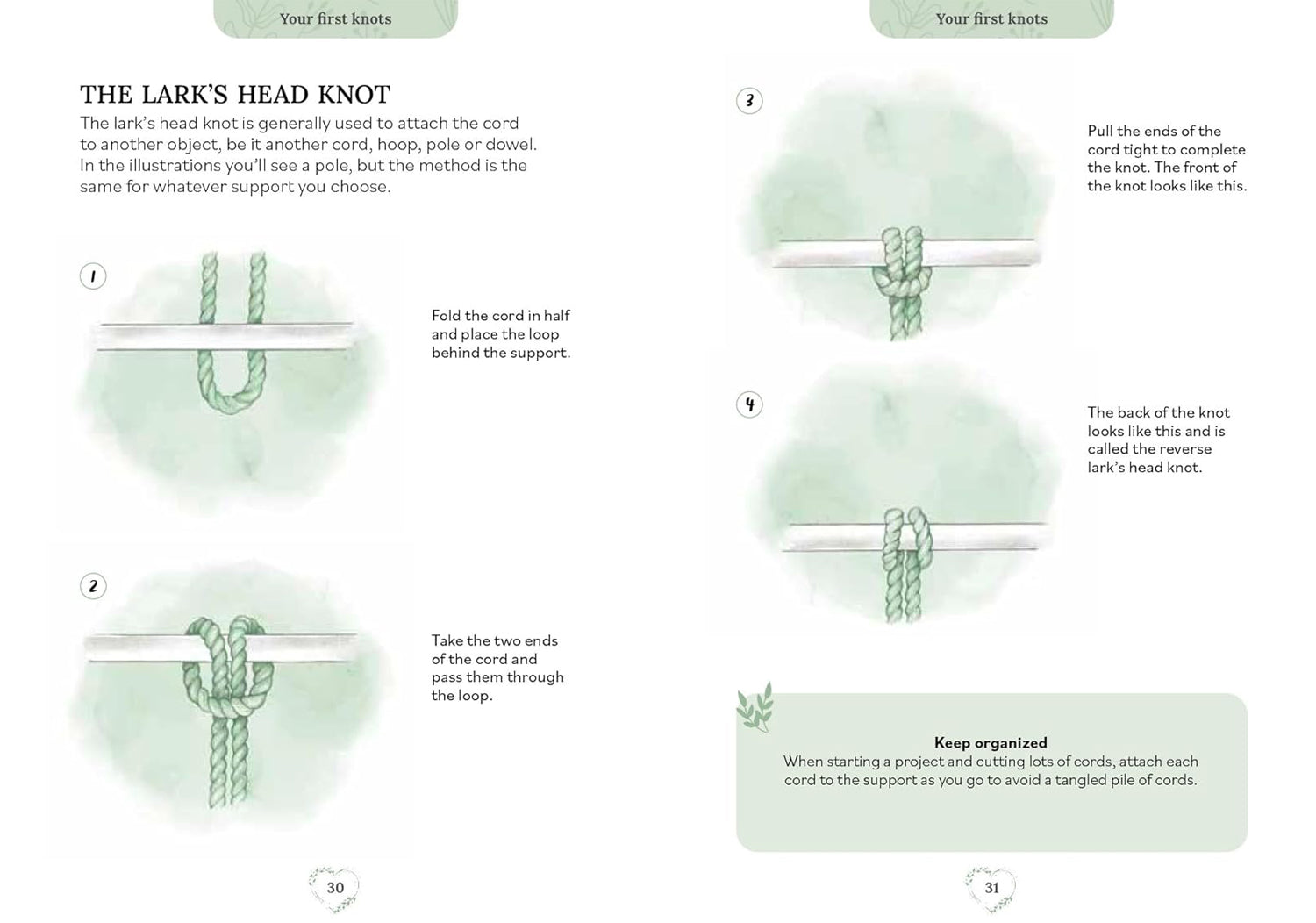 Your first knots

THE LARK'S HEAD KNOT

The lark's head knot is generally used to attach the cord to another object, be it another cord, hoop, pole or dowel. In the illustrations you'll see a pole, but the method is the same for whatever support you choose.

1

Fold the cord in half and place the loop behind the support.

2

Take the two ends of the cord and pass them through the loop.

30

Your first knots

3

Pull the ends of the cord tight to complete the knot. The front of the knot looks like this.

4

The back of the knot looks like this and is called the reverse lark's head knot.

Keep organized
When starting a project and cutting lots of cords, attach each cord to the support as you go to avoid a tangled pile of cords.

31