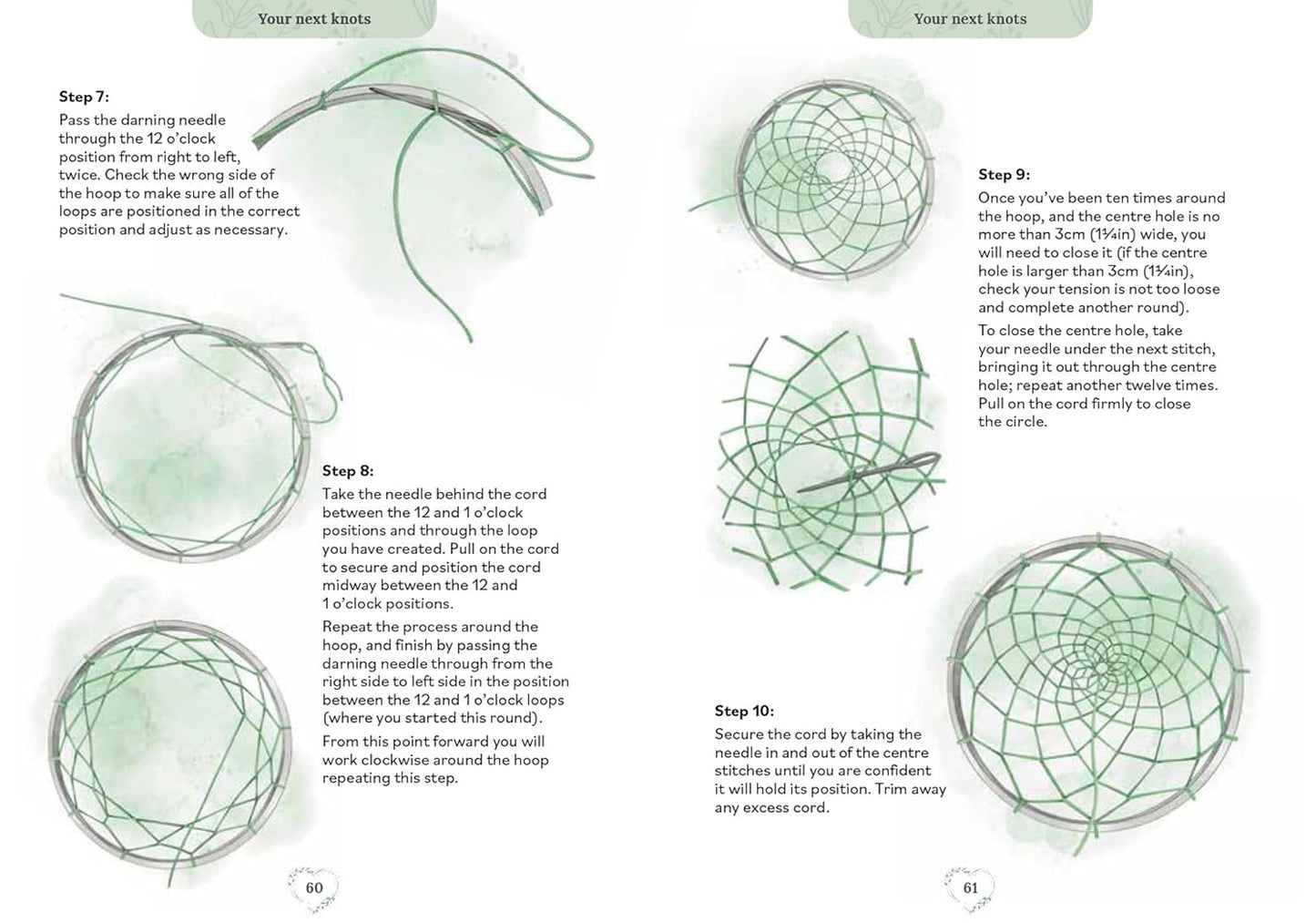 Your next knots

Step 7:
Pass the darning needle through the 12 o'clock position from right to left, twice. Check the wrong side of the hoop to make sure all of the loops are positioned in the correct position and adjust as necessary.

Step 8:
Take the needle behind the cord between the 12 and 1 o'clock positions and through the loop you have created. Pull on the cord to secure and position the cord midway between the 12 and 1 o'clock positions.

Repeat the process around the hoop, and finish by passing the darning needle through from the right side to left side in the position between the 12 and 1 o'clock loops (where you started this round).

From this point forward you will work clockwise around the hoop repeating this step.

60

Your next knots

Step 9:
Once you've been ten times around the hoop, and the centre hole is no more than 3cm (1¼in) wide, you will need to close it (if the centre hole is larger than 3cm (1¼in), check your tension is not too loose and complete another round).

To close the centre hole, take your needle under the next stitch, bringing it out through the centre hole; repeat another twelve times. Pull on the cord firmly to close the circle.

Step 10:
Secure the cord by taking the needle in and out of the centre stitches until you are confident it will hold its position. Trim away any excess cord.

61