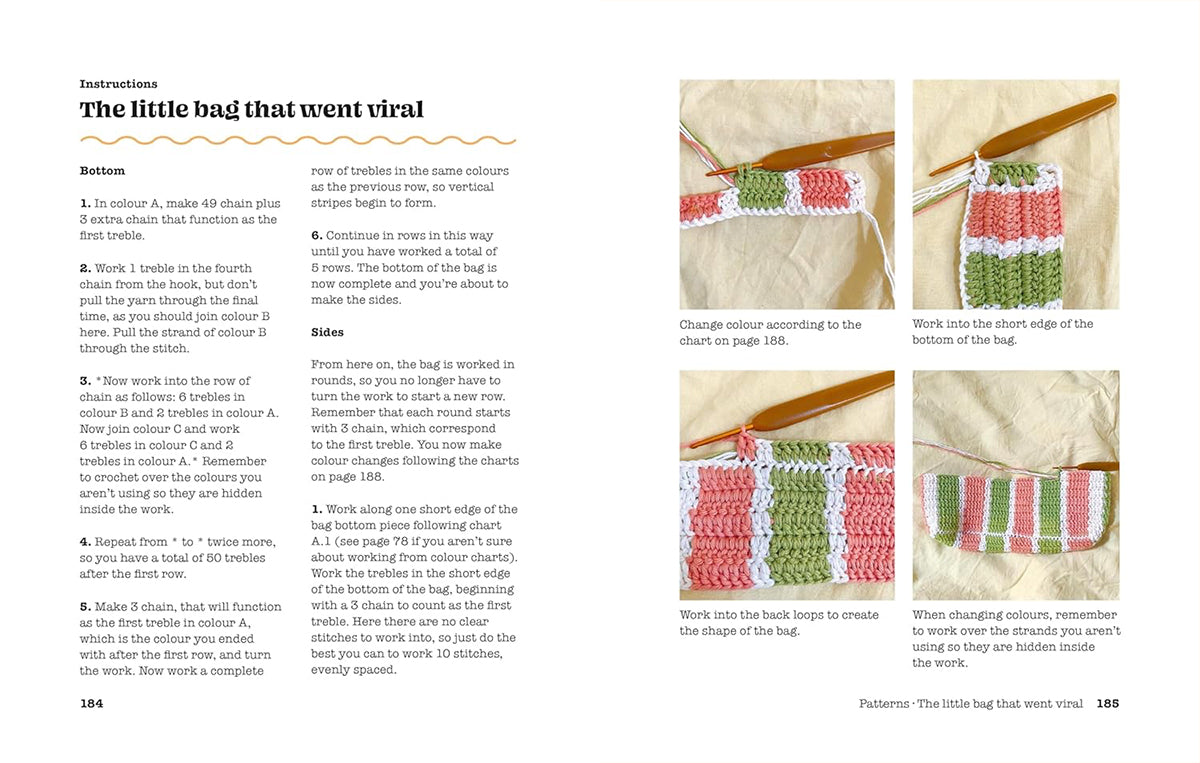 Instructions
The little bag that went viral

Bottom

1. In colour A, make 49 chain plus 3 extra chain that function as the first treble.

2. Work 1 treble in the fourth chain from the hook, but don't pull the yarn through the final time, as you should join colour B here. Pull the strand of colour B through the stitch.

3. *Now work into the row of chain as follows: 6 trebles in colour B and 2 trebles in colour A. Now join colour C and work 6 trebles in colour C and 2 trebles in colour A.* Remember to crochet over the colours you aren't using so they are hidden inside the work.

4. Repeat from * to * twice more, so you have a total of 50 trebles after the first row.

5. Make 3 chain, that will function as the first treble in colour A, which is the colour you ended with after the first row, and turn the work. Now work a complete row of trebles in the same colours as the previous row, so vertical stripes begin to form.

6. Continue in rows in this way until you have worked a total of 5 rows. The bottom of the bag is now complete and you're about to make the sides.

Sides

From here on, the bag is worked in rounds, so you no longer have to turn the work to start a new row. Remember that each round starts with 3 chain, which correspond to the first treble. You now make colour changes following the charts on page 188.

1. Work along one short edge of the bag bottom piece following chart A.1 (see page 78 if you aren't sure about working from colour charts). Work the trebles in the short edge of the bottom of the bag, beginning with a 3 chain to count as the first treble. Here there are no clear stitches to work into, so just do the best you can to work 10 stitches, evenly spaced.

184

Change colour according to the chart on page 188.

Work into the short edge of the bottom of the bag.

Work into the back loops to create the shape of the bag.

When changing colours, remember to work over the strands you aren't using so they are hidden inside the work.

Patterns · The little bag that went viral 185